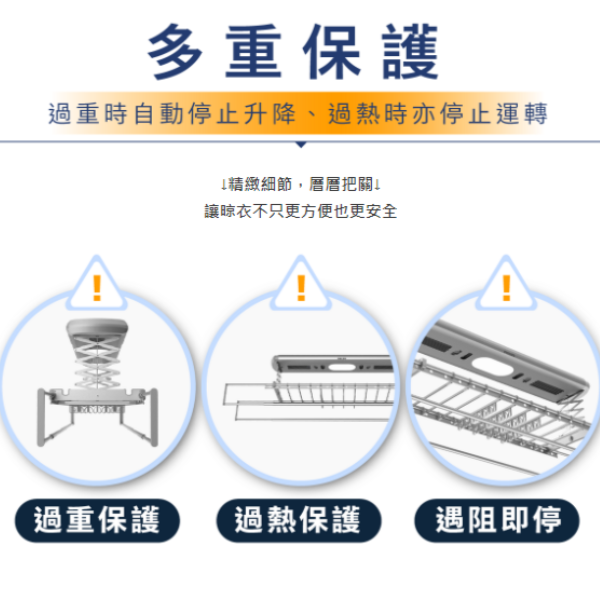 多重保護

過重時自動停止升降、過熱時亦停止運轉

↓精緻細節，層層把關↓
讓晾衣不只更方便也更安全

!

!

!

過重保護

過熱保護

遇阻即停