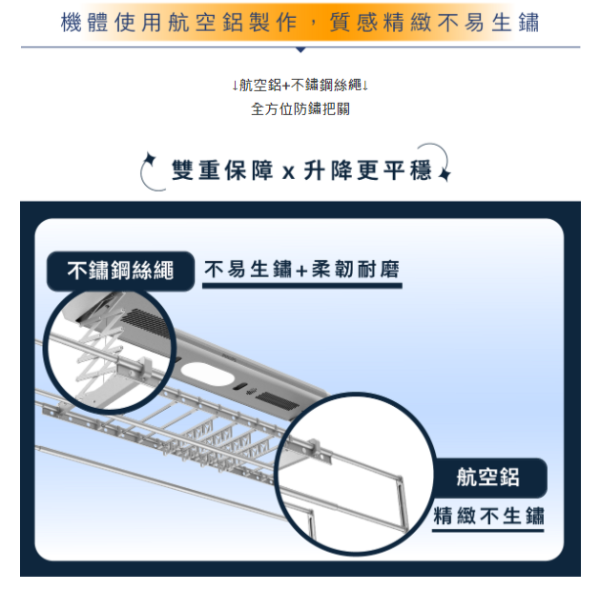 機體使用航空鋁製作，質感精緻不易生鏽

↓航空鋁+不鏽鋼絲繩↓
全方位防鏽把關

雙重保障 x 升降更平穩

不鏽鋼絲繩

不易生鏽+柔韌耐磨

航空鋁

精緻不生鏽